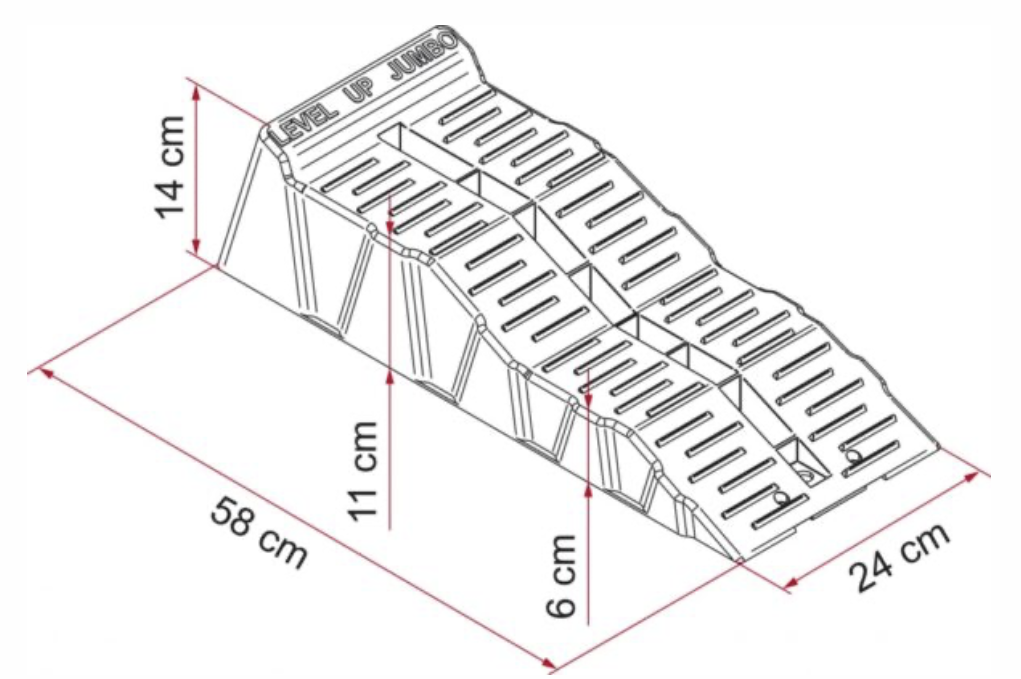 LEVEL UP JUMBO

14 cm

11 cm

6 cm

58 cm

24 cm